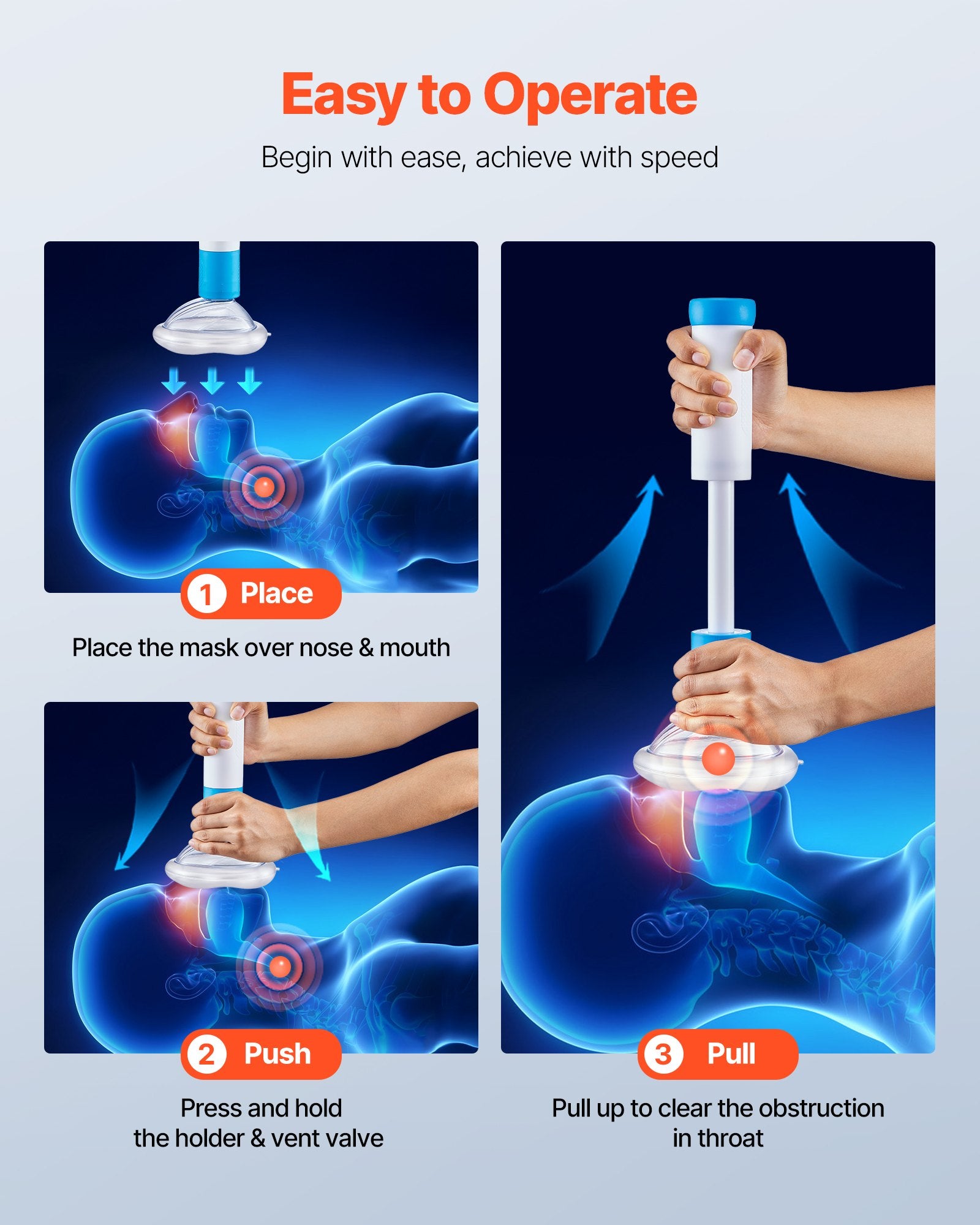 Easy to Operate

Begin with ease, achieve with speed

1 Place

Place the mask over nose & mouth

2 Push

Press and hold the holder & vent valve

3 Pull

Pull up to clear the obstruction in throat