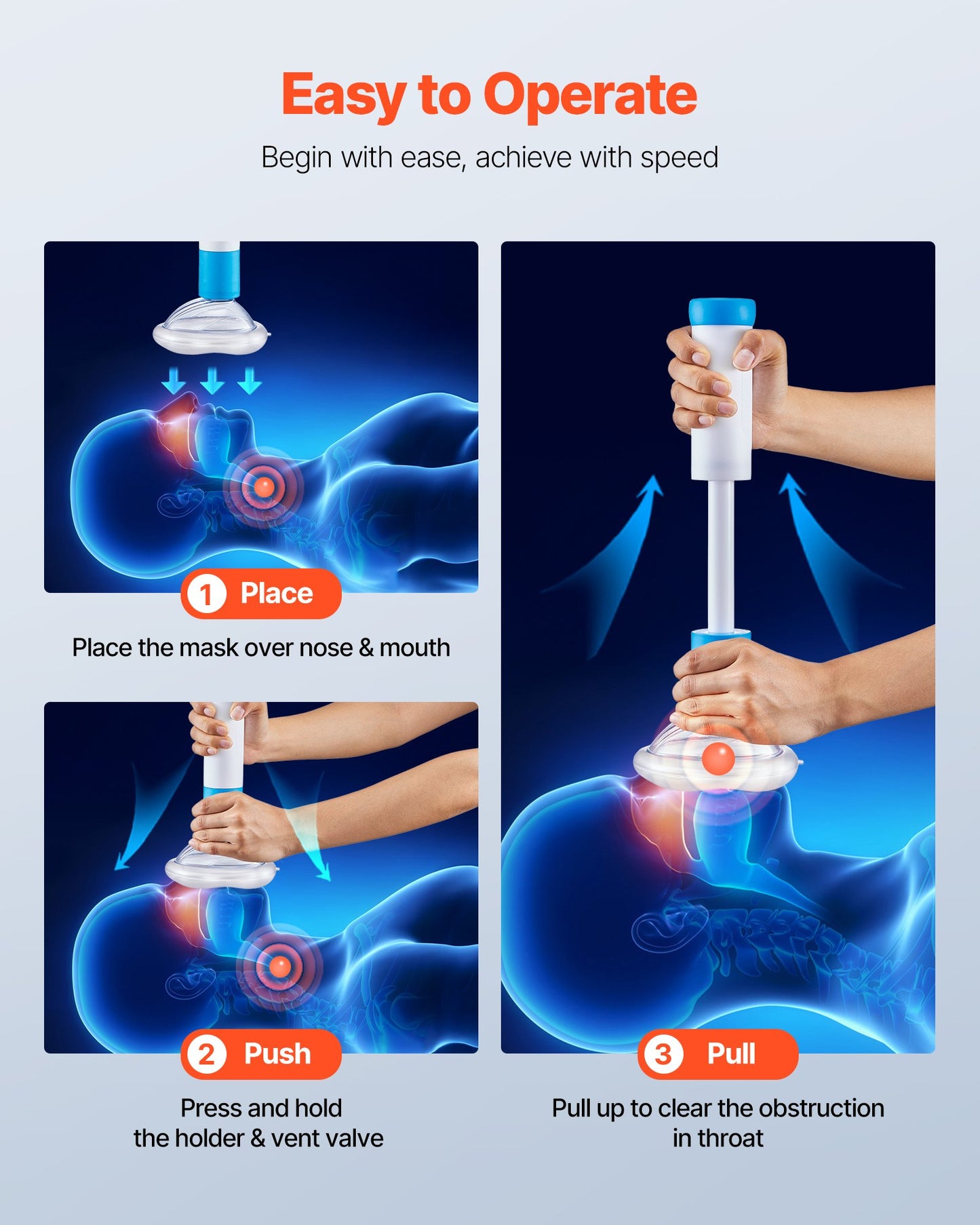 Easy to Operate

Begin with ease, achieve with speed

1 Place

Place the mask over nose & mouth

2 Push

Press and hold the holder & vent valve

3 Pull

Pull up to clear the obstruction in throat